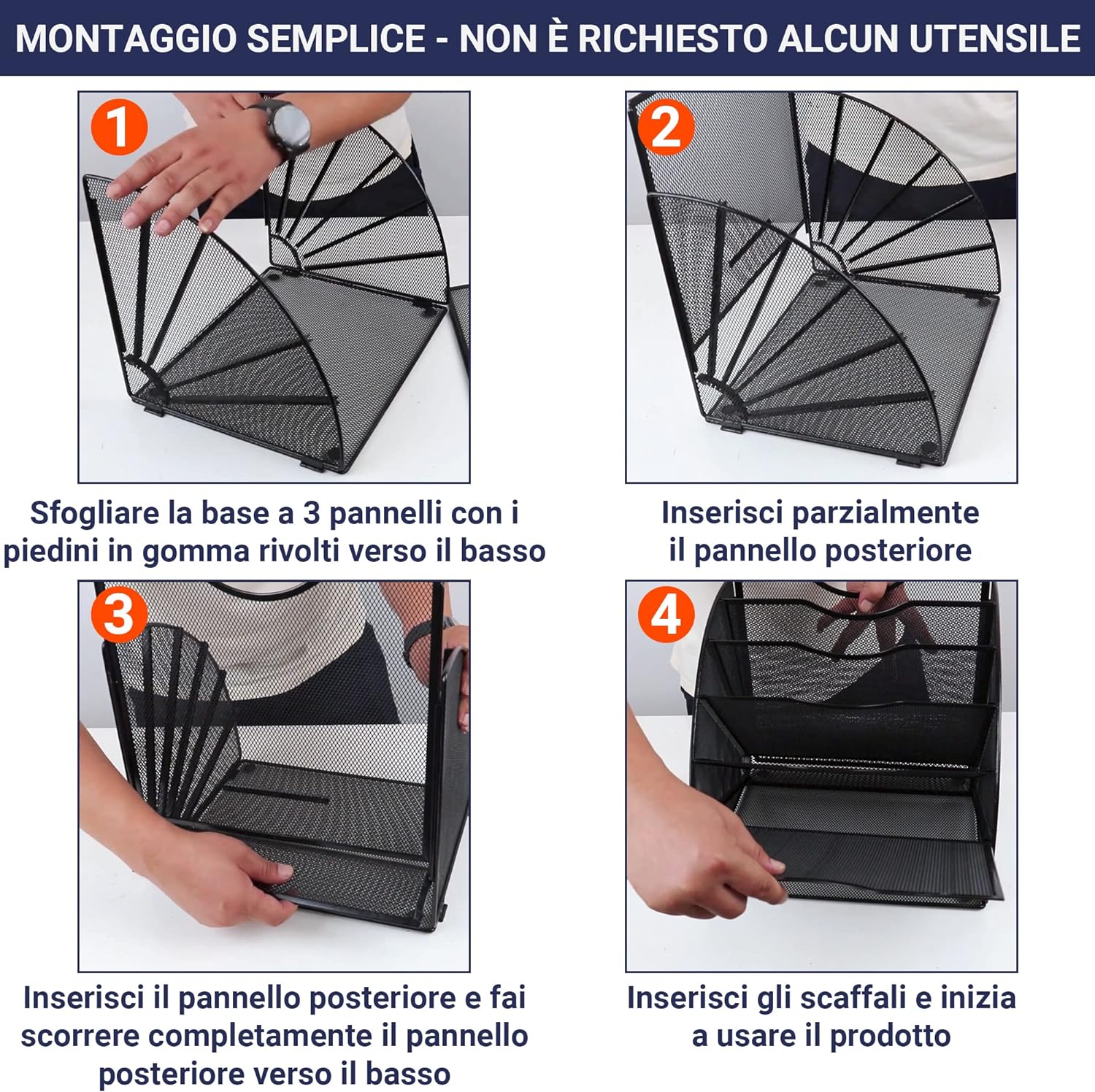 MONTAGGIO SEMPLICE - NON È RICHIESTO ALCUN UTENSILE

1

Sfogliare la base a 3 pannelli con i piedini in gomma rivolti verso il basso

2

Inserisci parzialmente il pannello posteriore

3

Inserisci il pannello posteriore e fai scorrere completamente il pannello posteriore verso il basso

4

Inserisci gli scaffali e inizia a usare il prodotto