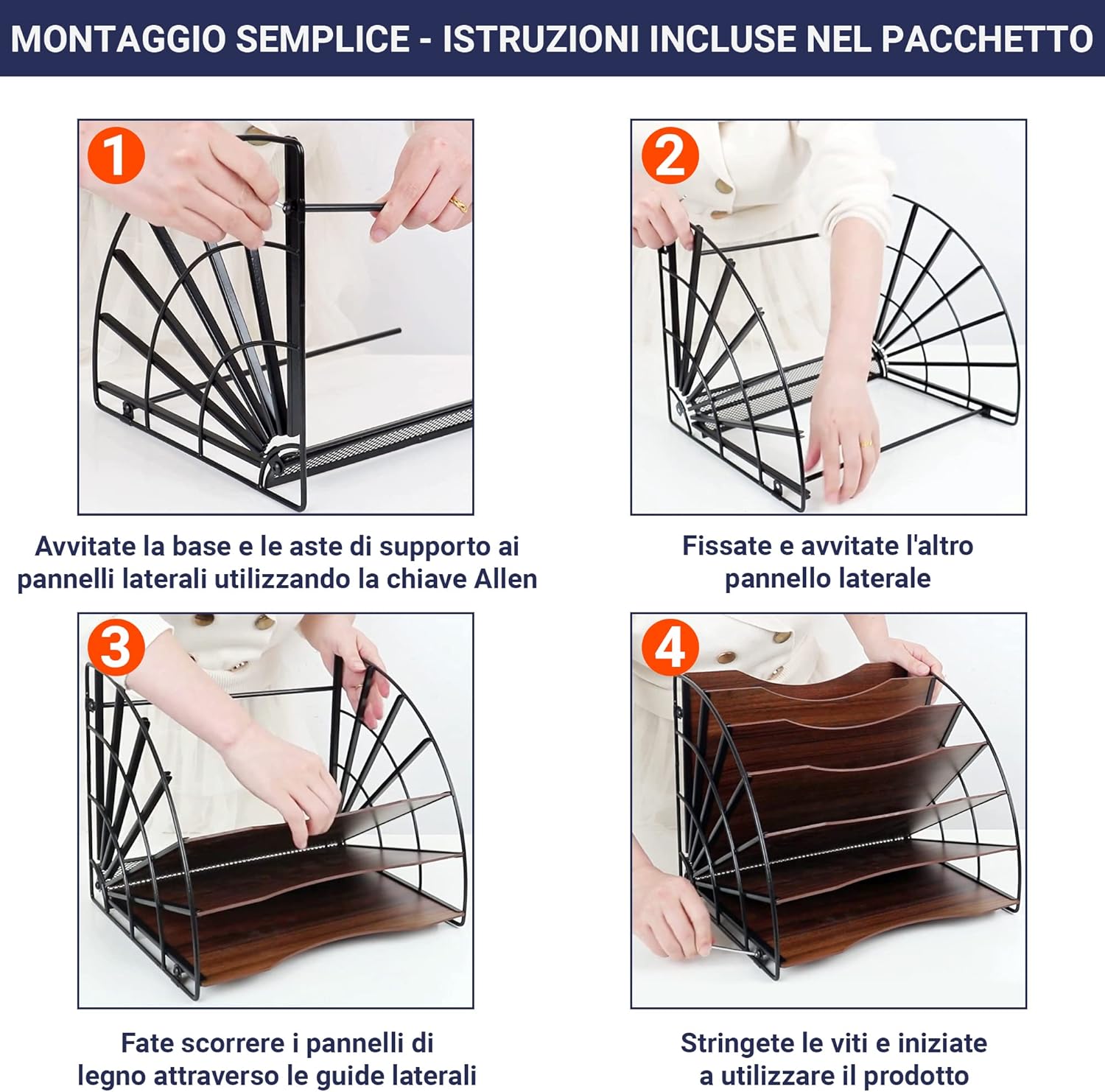 MONTAGGIO SEMPLICE - ISTRUZIONI INCLUSE NEL PACCHETTO

1

Avvitate la base e le aste di supporto ai pannelli laterali utilizzando la chiave Allen

2

Fissate e avvitate l'altro pannello laterale

3

Fate scorrere i pannelli di legno attraverso le guide laterali

4

Stringete le viti e iniziate a utilizzare il prodotto